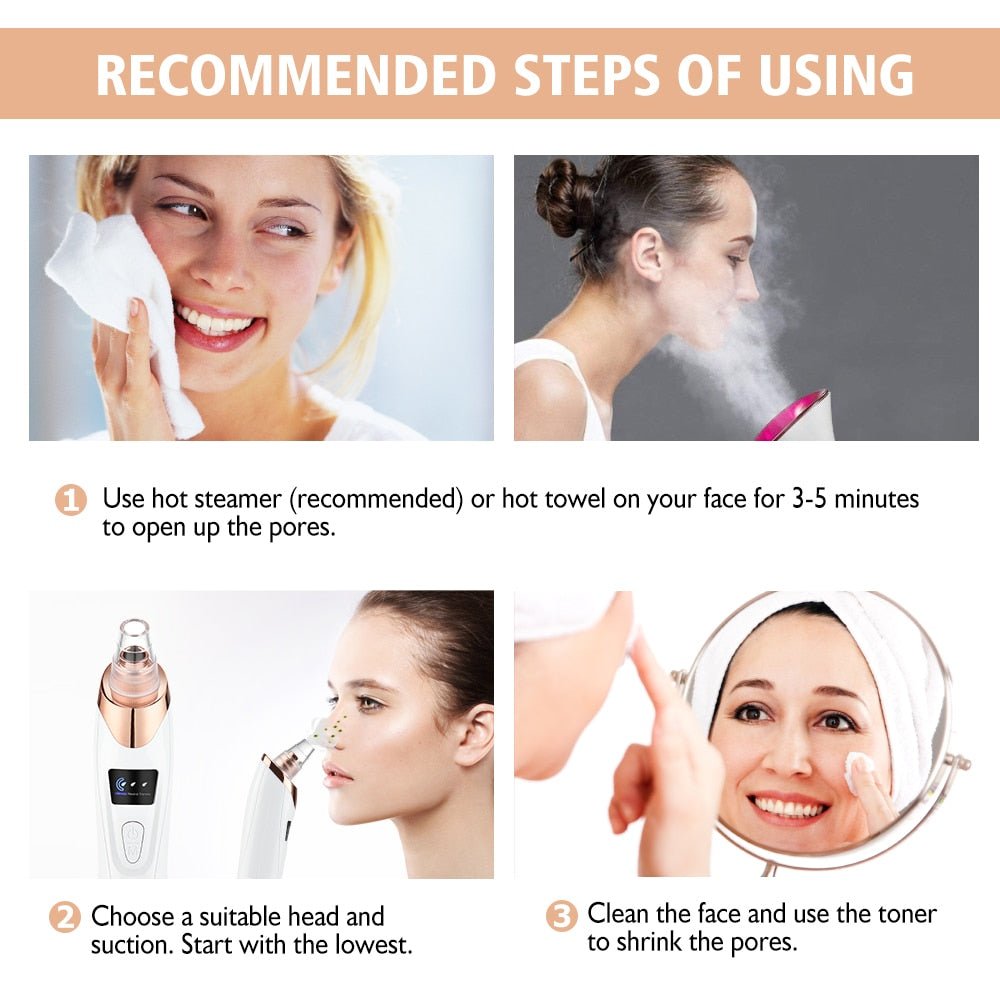 RECOMMENDED STEPS OF USING

1 Use hot steamer (recommended) or hot towel on your face for 3-5 minutes to open up the pores.

2 Choose a suitable head and suction. Start with the lowest.

3 Clean the face and use the toner to shrink the pores.